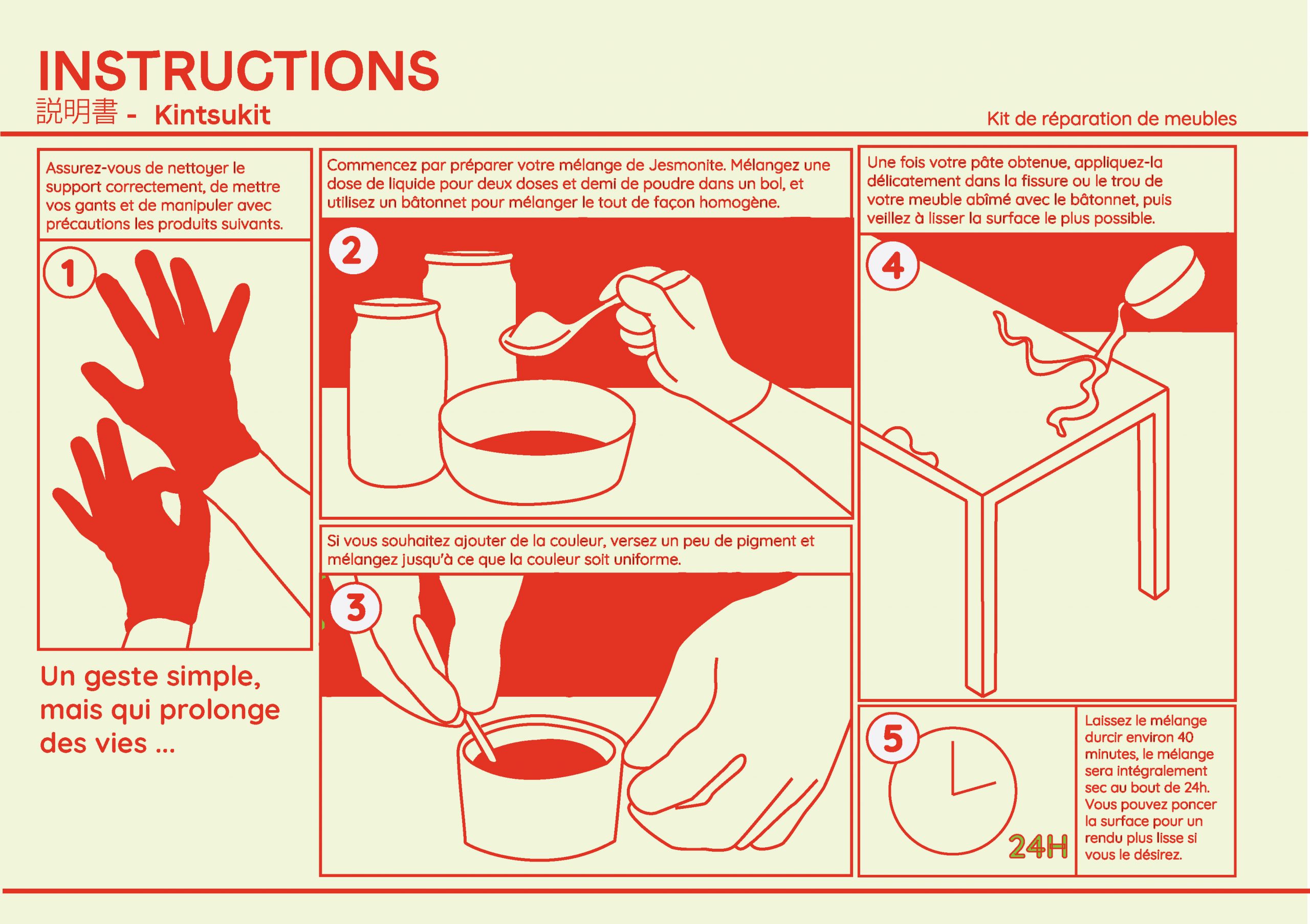 INSTRUCTIONS

説明書 - Kintsukit

Kit de réparation de meubles

Assurez-vous de nettoyer le support correctement, de mettre vos gants et de manipuler avec précautions les produits suivants.

1

Un geste simple, mais qui prolonge des vies ...

Commencez par préparer votre mélange de Jesmonite. Mélangez une dose de liquide pour deux doses et demi de poudre dans un bol, et utilisez un bâtonnet pour mélanger le tout de façon homogène.

2

Si vous souhaitez ajouter de la couleur, versez un peu de pigment et mélangez jusqu'à ce que la couleur soit uniforme.

3

Une fois votre pâte obtenue, appliquez-la délicatement dans la fissure ou le trou de votre meuble abîmé avec le bâtonnet, puis veillez à lisser la surface le plus possible.

4

5

24H

Laissez le mélange durcir environ 40 minutes, le mélange sera intégralement sec au bout de 24h. Vous pouvez poncer la surface pour un rendu plus lisse si vous le désirez.